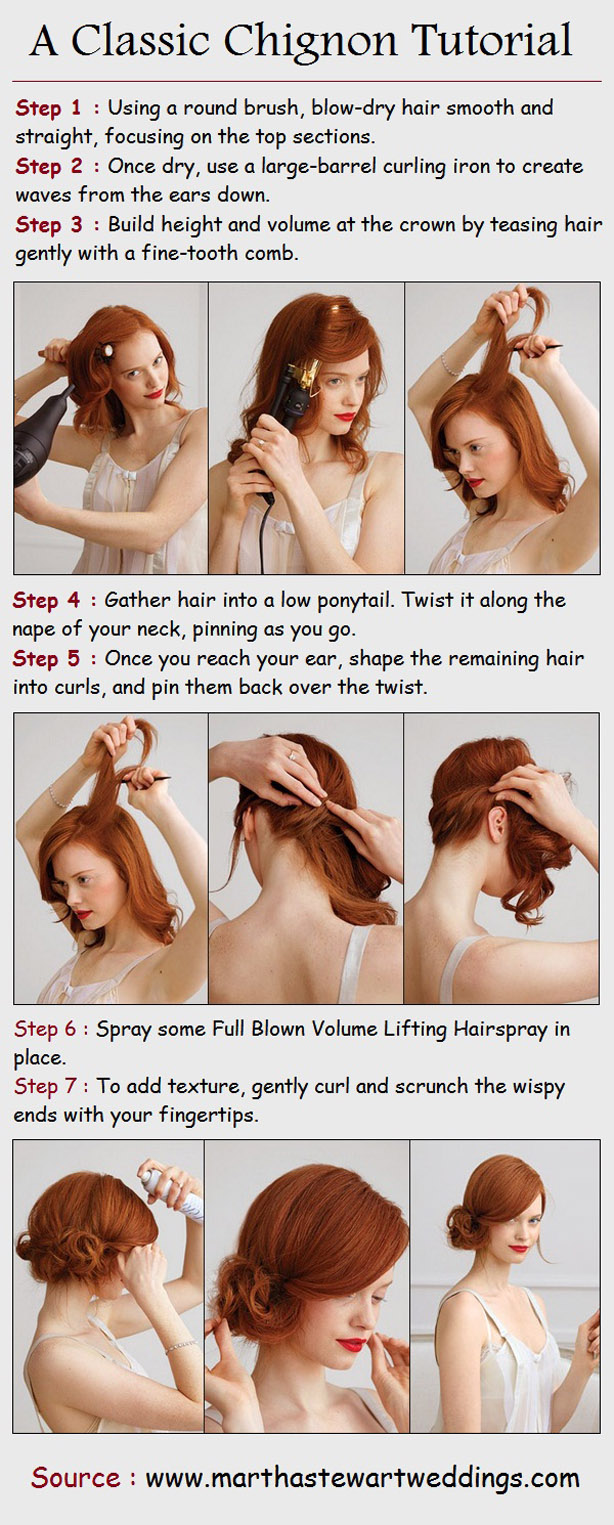 A Classic Chignon Tutorial

Step 1 : Using a round brush, blow-dry hair smooth and straight, focusing on the top sections.
Step 2 : Once dry, use a large-barrel curling iron to create waves from the ears down.
Step 3 : Build height and volume at the crown by teasing hair gently with a fine-tooth comb.

Step 4 : Gather hair into a low ponytail. Twist it along the nape of your neck, pinning as you go.
Step 5 : Once you reach your ear, shape the remaining hair into curls, and pin them back over the twist.

Step 6 : Spray some Full Blown Volume Lifting Hairspray in place.
Step 7 : To add texture, gently curl and scrunch the wispy ends with your fingertips.

Source : www.marthastewartweddings.com